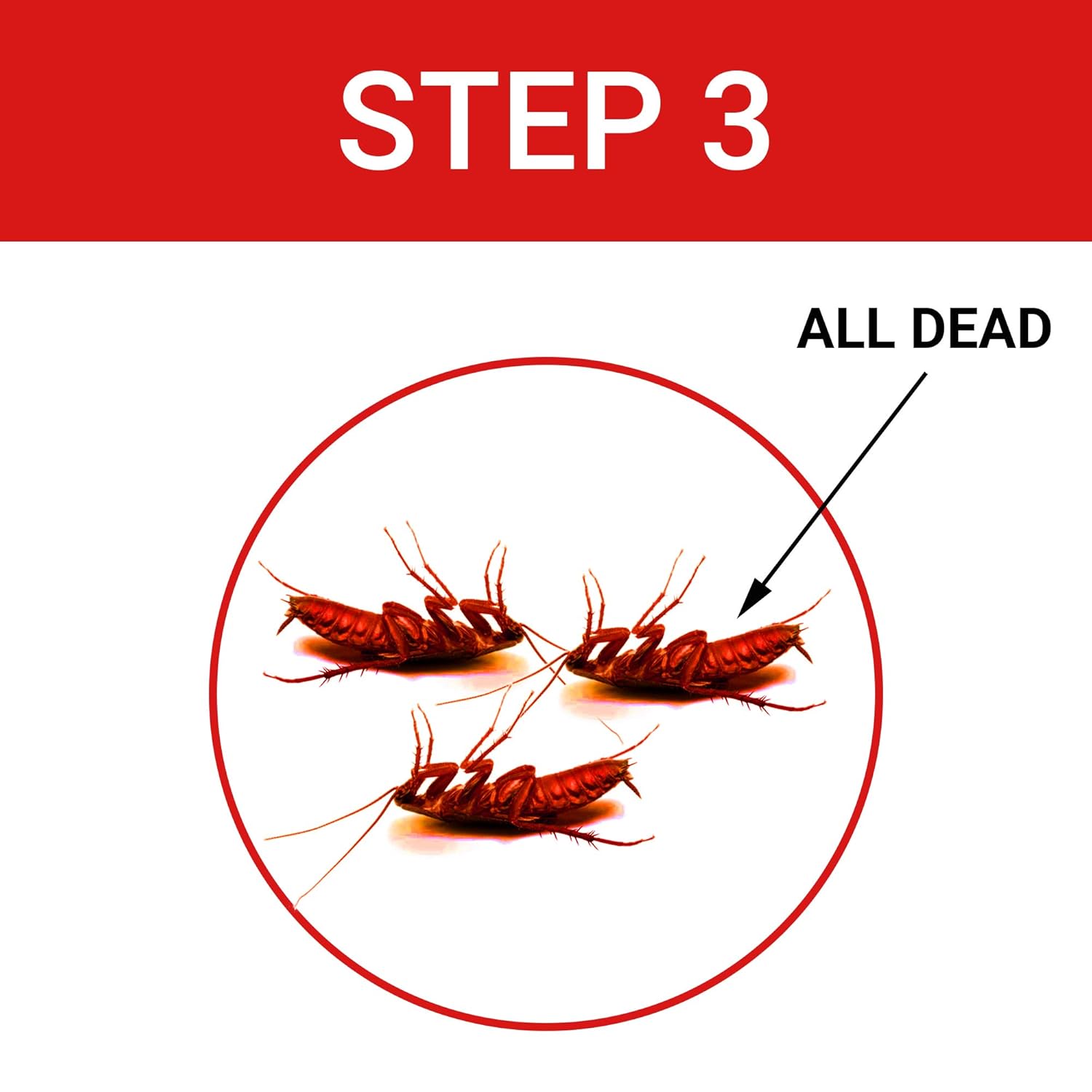 STEP 3

ALL DEAD